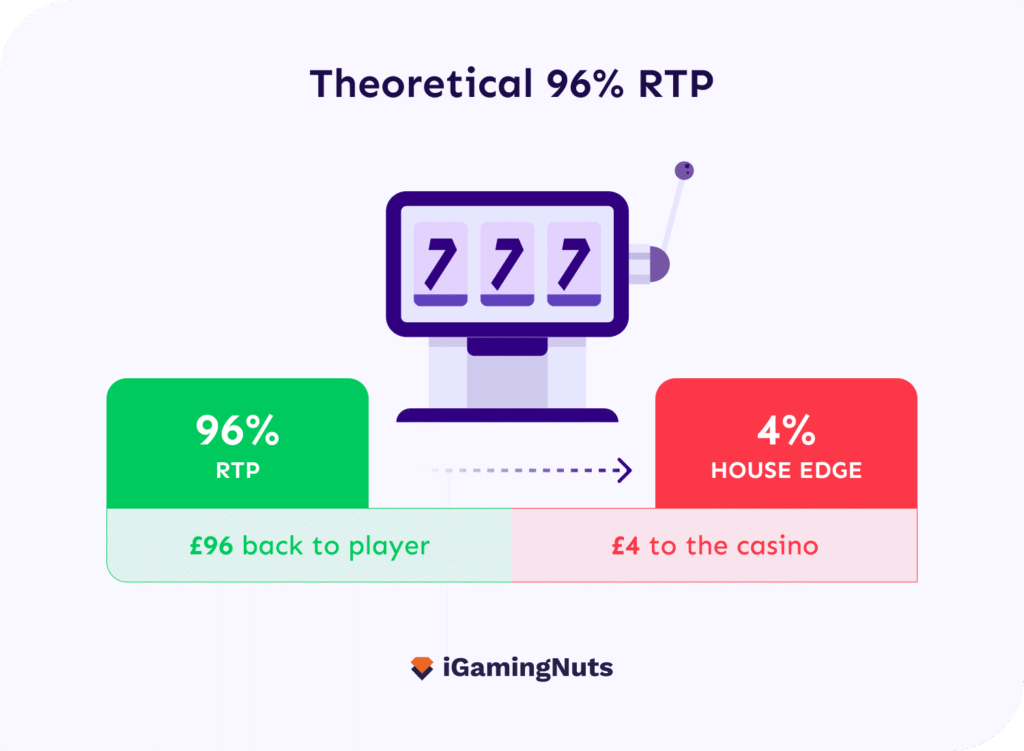 Theoretical 96% RTP

7 7 7

96%
RTP

4%
HOUSE EDGE

£96 back to player

£4 to the casino

iGamingNuts